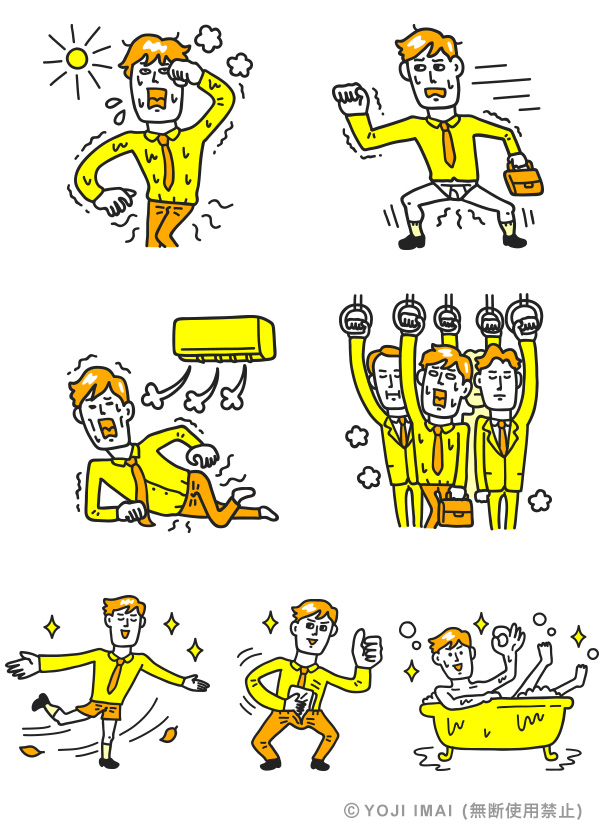 © YOJI IMAI (無断使用禁止)